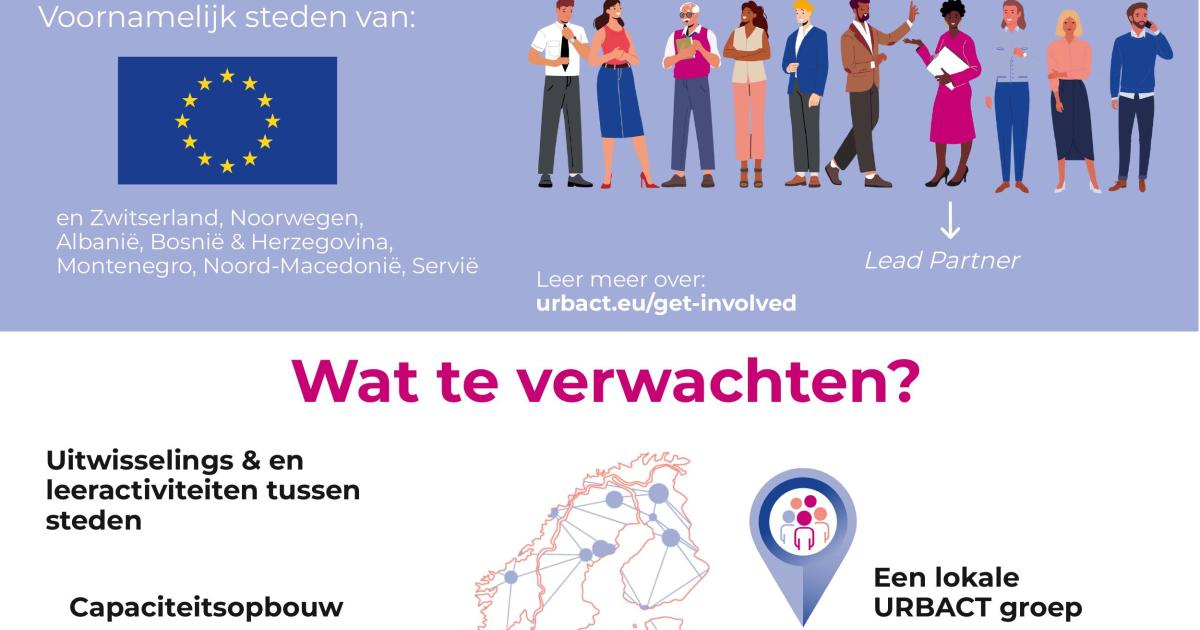 Voornamelijk steden van:

en Zwitserland, Noorwegen, Albanië, Bosnië & Herzegovina, Montenegro, Noord-Macedonië, Servië

Leer meer over:
urbact.eu/get-involved

Lead Partner

Wat te verwachten?

Uitwisselings & en leeractiviteiten tussen steden

Capaciteitsopbouw

Een lokale URBACT groep