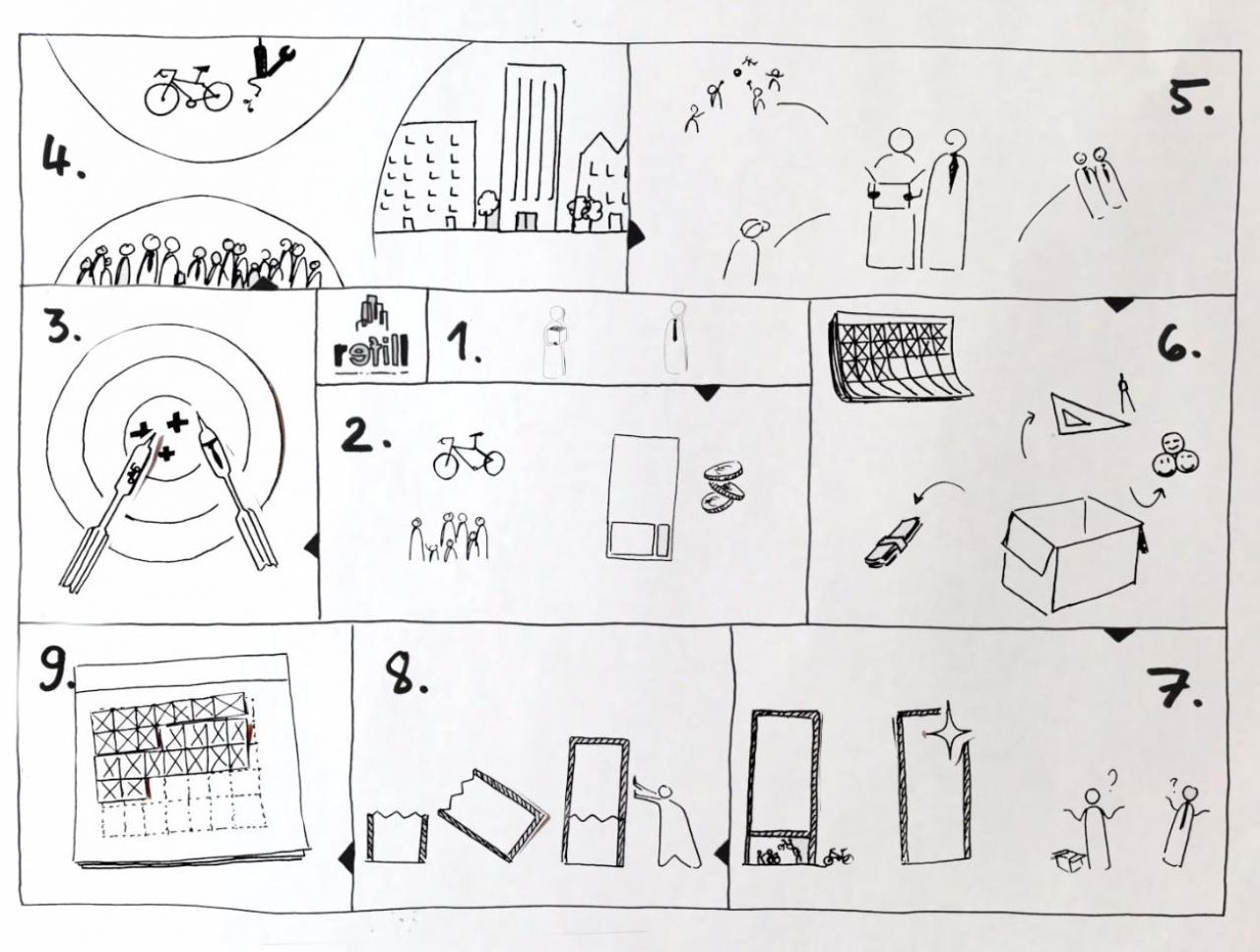 4.

5.

3.

refill

1.

2.

6.

9.

8.

7.